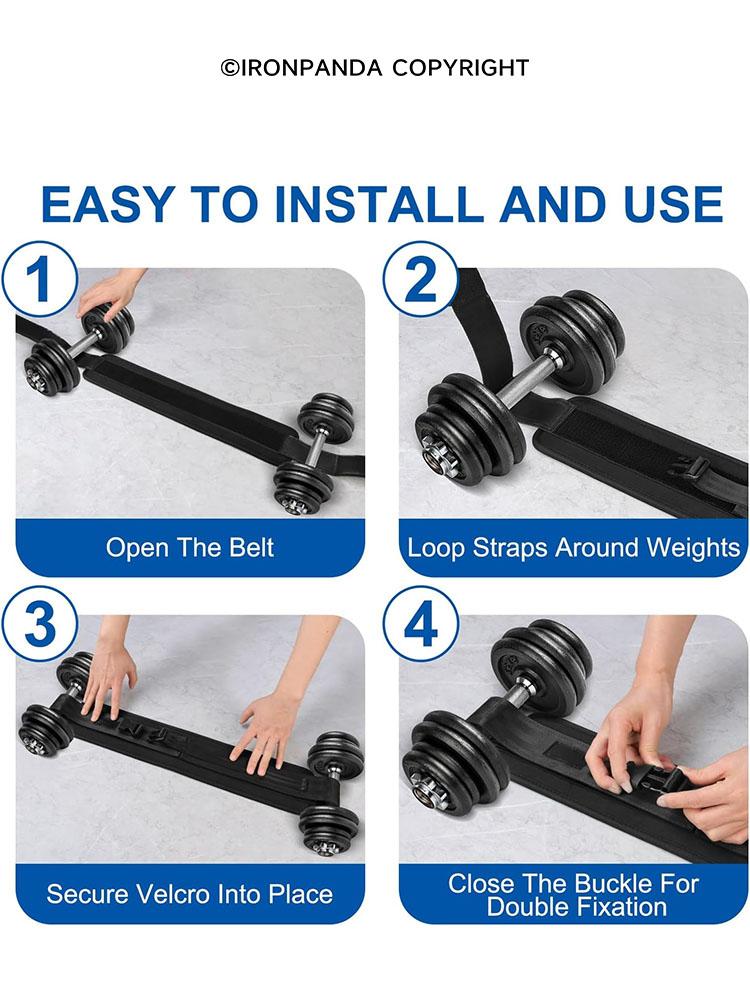 ©IRONPANDA COPYRIGHT

EASY TO INSTALL AND USE

1

Open The Belt

2

Loop Straps Around Weights

3

Secure Velcro Into Place

4

Close The Buckle For Double Fixation